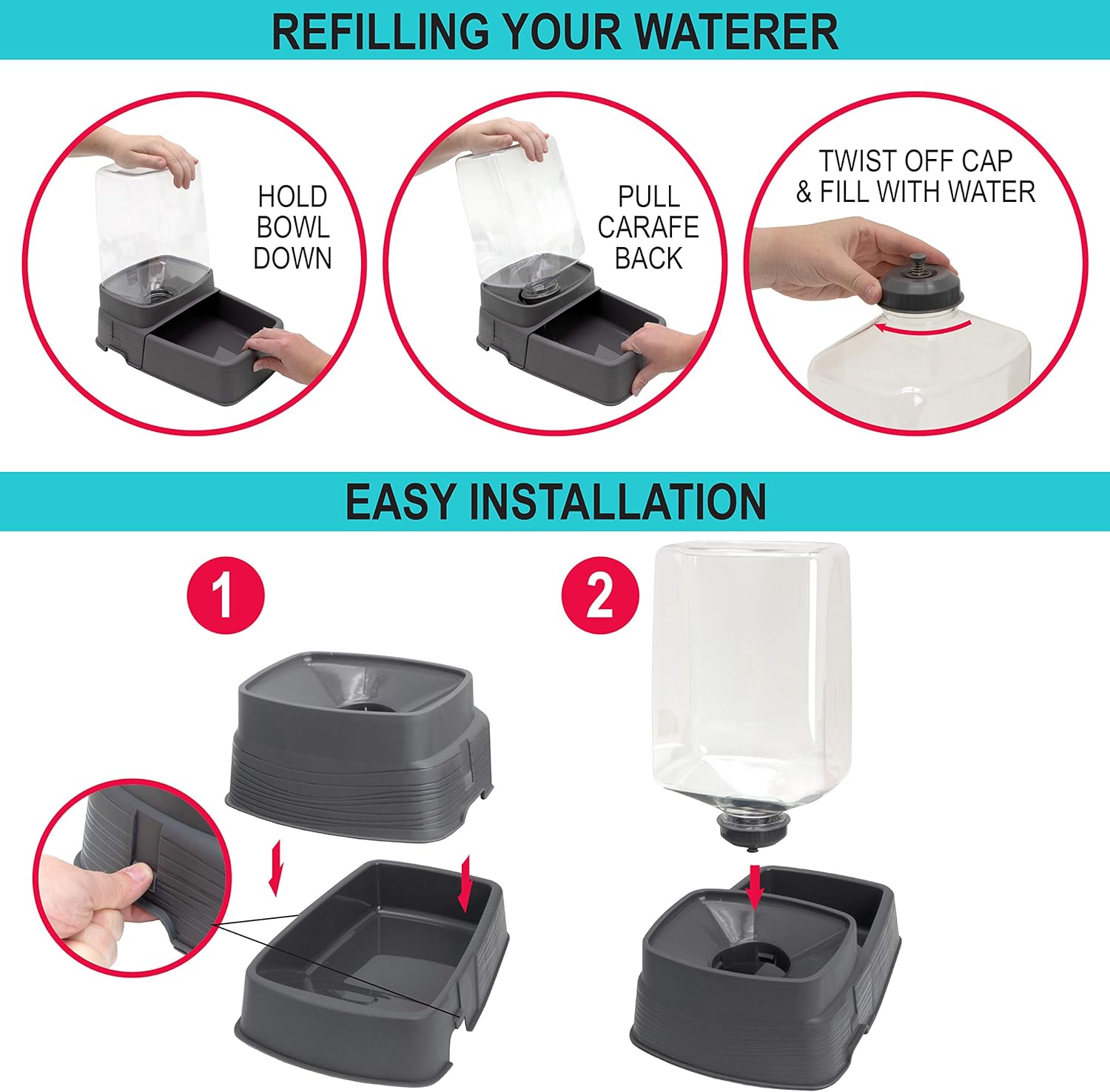 REFILLING YOUR WATERER

HOLD BOWL DOWN

PULL CARAFE BACK

TWIST OFF CAP & FILL WITH WATER

EASY INSTALLATION

1

2